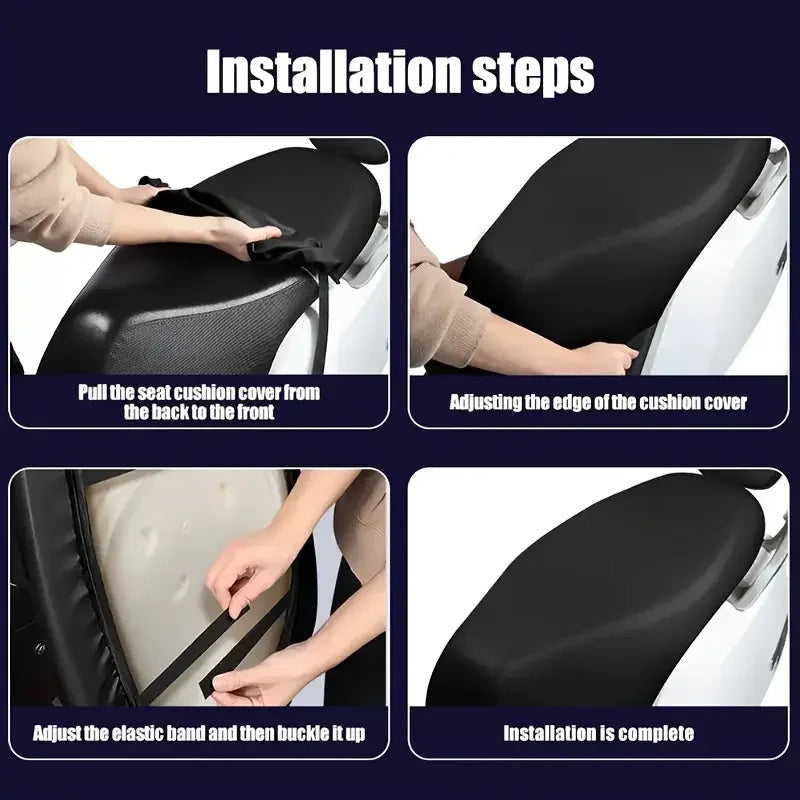 Installation steps

Pull the seat cushion cover from the back to the front

Adjusting the edge of the cushion cover

Adjust the elastic band and then buckle it up

Installation is complete