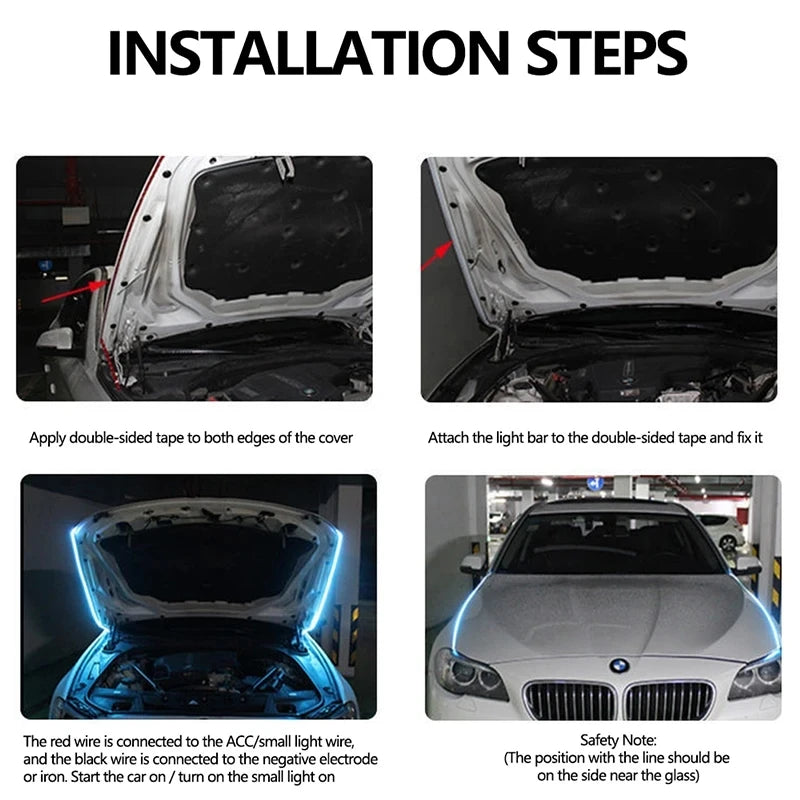 INSTALLATION STEPS

Apply double-sided tape to both edges of the cover

Attach the light bar to the double-sided tape and fix it

The red wire is connected to the ACC/small light wire, and the black wire is connected to the negative electrode or iron. Start the car on / turn on the small light on

Safety Note:
(The position with the line should be on the side near the glass)